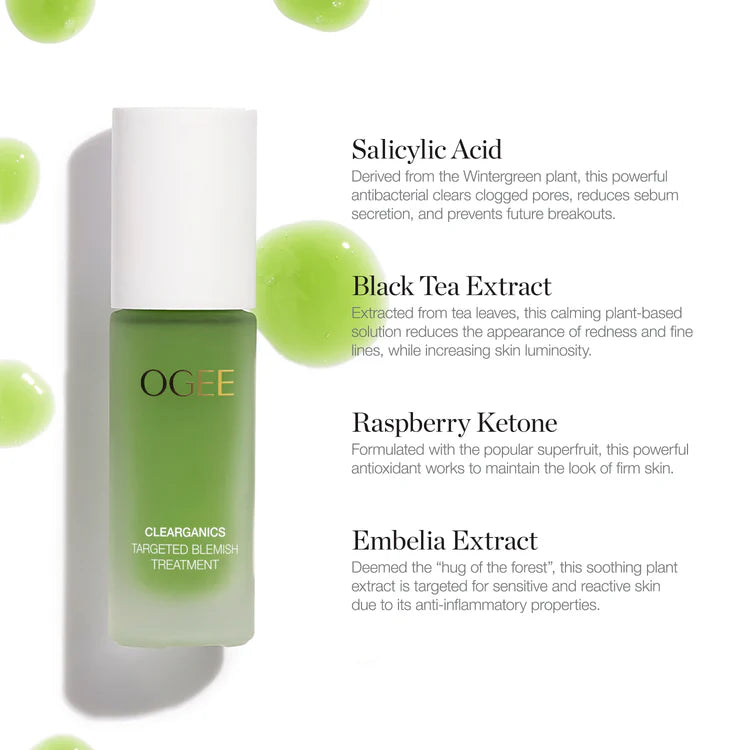 OGEE

CLEARGANICS
TARGETED BLEMISH
TREATMENT

Salicylic Acid
Derived from the Wintergreen plant, this powerful antibacterial clears clogged pores, reduces sebum secretion, and prevents future breakouts.

Black Tea Extract
Extracted from tea leaves, this calming plant-based solution reduces the appearance of redness and fine lines, while increasing skin luminosity.

Raspberry Ketone
Formulated with the popular superfruit, this powerful antioxidant works to maintain the look of firm skin.

Embelia Extract
Deemed the “hug of the forest”, this soothing plant extract is targeted for sensitive and reactive skin due to its anti-inflammatory properties.