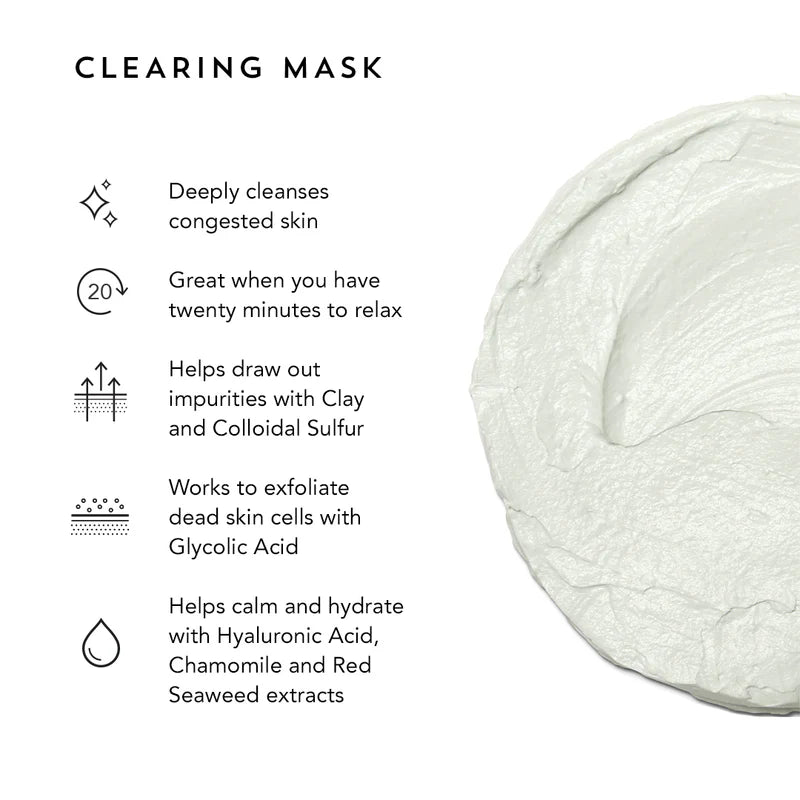 CLEARING MASK

Deeply cleanses congested skin

20

Great when you have twenty minutes to relax

Helps draw out impurities with Clay and Colloidal Sulfur

Works to exfoliate dead skin cells with Glycolic Acid

Helps calm and hydrate with Hyaluronic Acid, Chamomile and Red Seaweed extracts