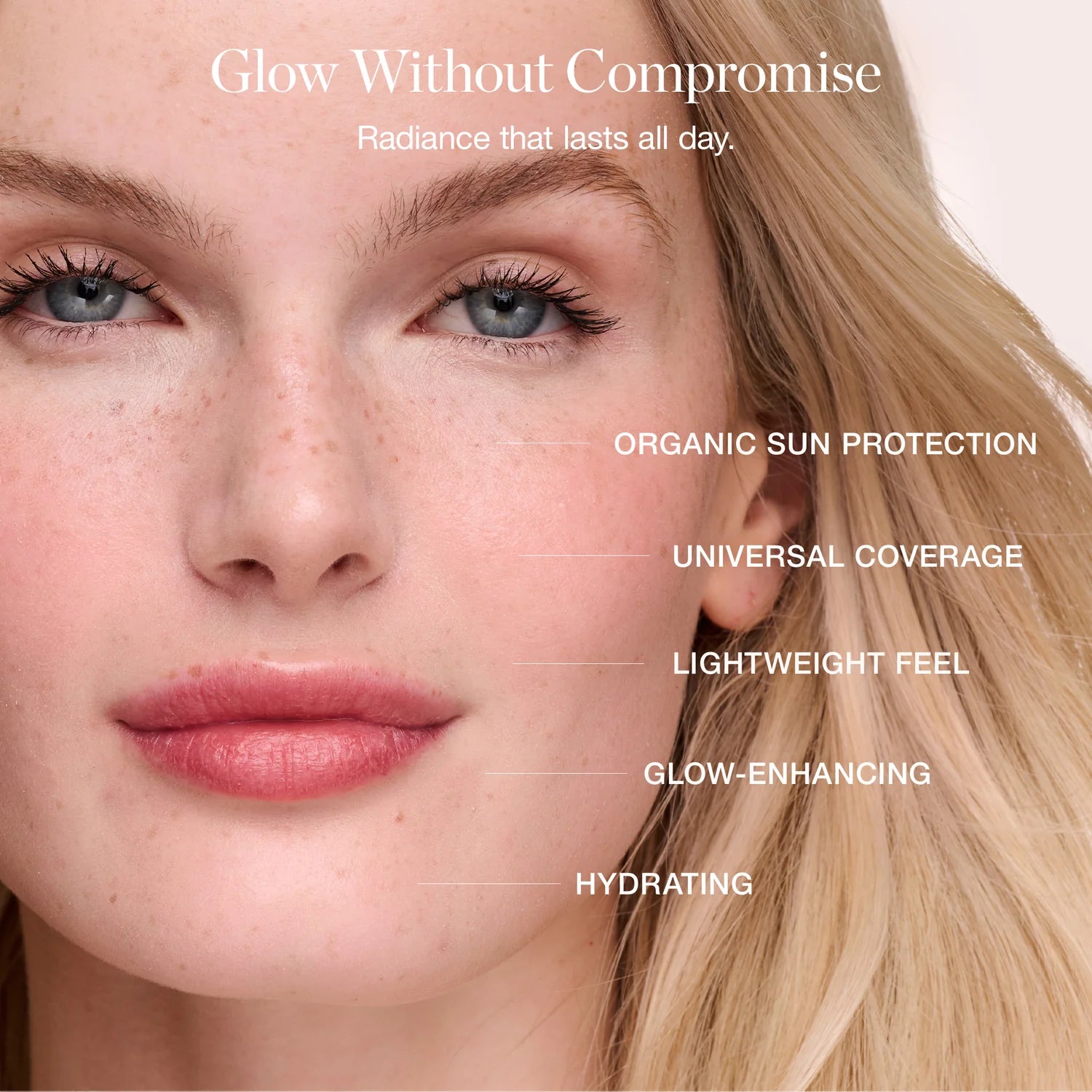 Glow Without Compromise

Radiance that lasts all day.

ORGANIC SUN PROTECTION

UNIVERSAL COVERAGE

LIGHTWEIGHT FEEL

GLOW-ENHANCING

HYDRATING