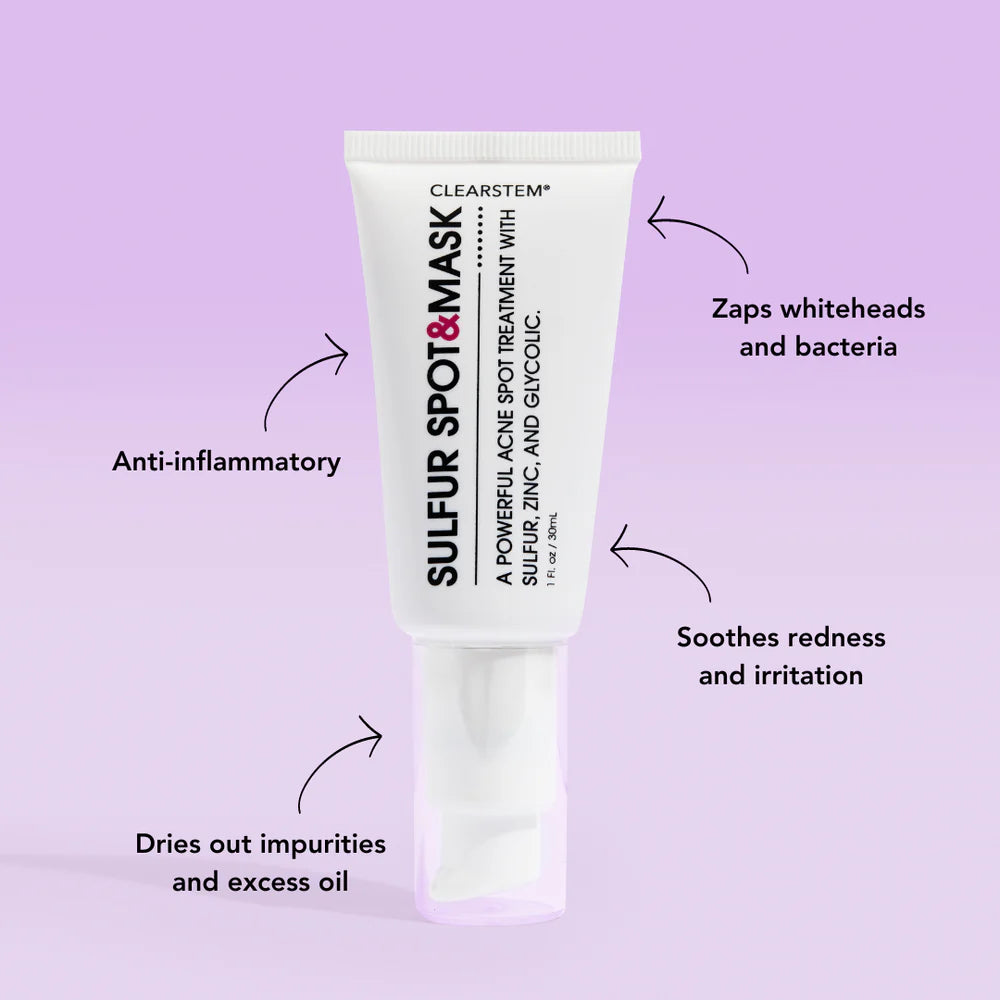 CLEARSTEM®

SULFUR SPOT&MASK

A POWERFUL ACNE SPOT TREATMENT WITH SULFUR, ZINC, AND GLYCOLIC.

1 Fl. oz / 30mL

Zaps whiteheads and bacteria

Anti-inflammatory

Soothes redness and irritation

Dries out impurities and excess oil