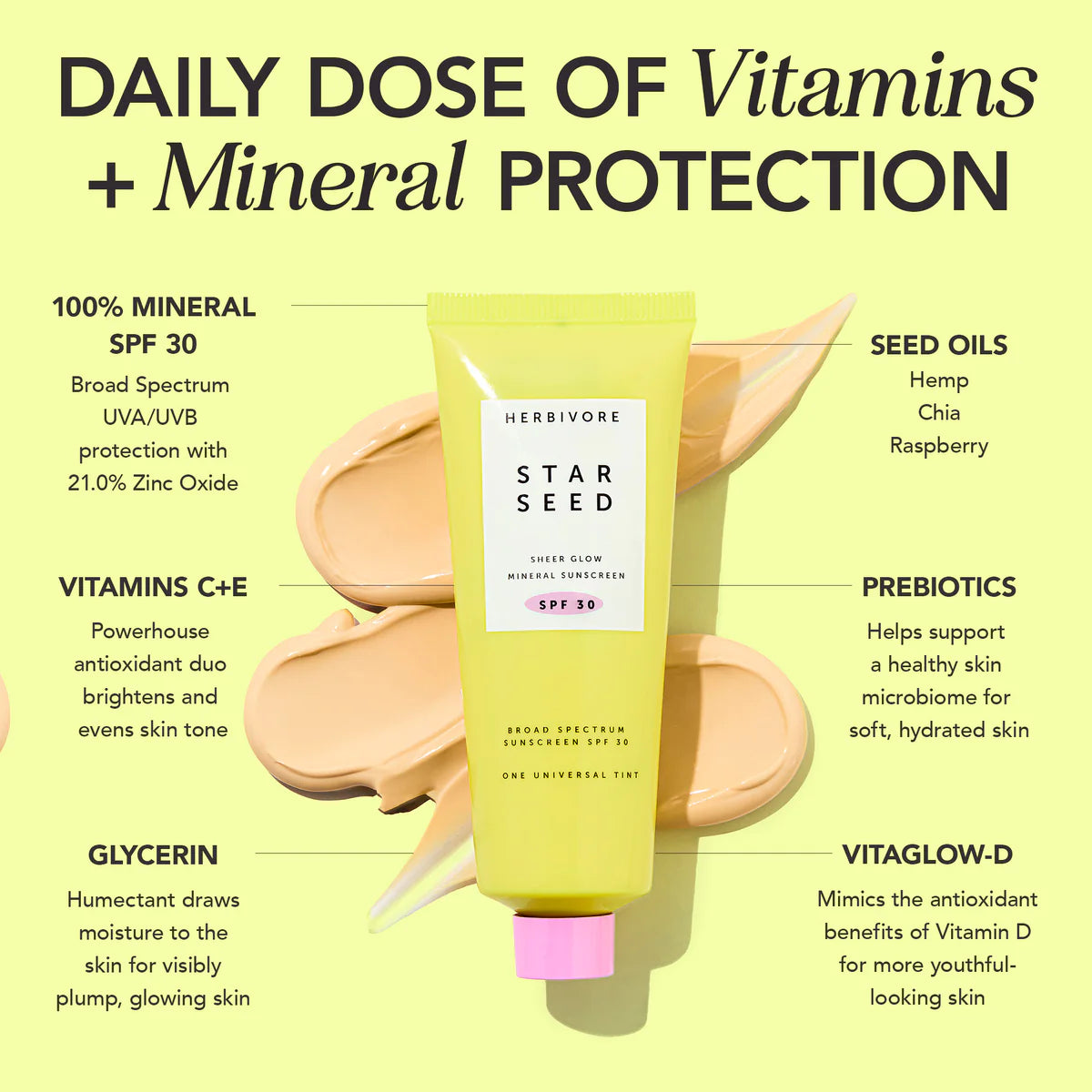 DAILY DOSE OF Vitamins + Mineral PROTECTION

100% MINERAL SPF 30

Broad Spectrum UVA/UVB protection with 21.0% Zinc Oxide

VITAMINS C+E

Powerhouse antioxidant duo brightens and evens skin tone

GLYCERIN

Humectant draws moisture to the skin for visibly plump, glowing skin

HERBIVORE

STAR SEED

SHEER GLOW MINERAL SUNSCREEN

SPF 30

BROAD SPECTRUM SUNSCREEN SPF 30

ONE UNIVERSAL TINT

SEED OILS

Hemp
Chia
Raspberry

PREBIOTICS

Helps support a healthy skin microbiome for soft, hydrated skin

VITAGLOW-D

Mimics the antioxidant benefits of Vitamin D for more youthful-looking skin