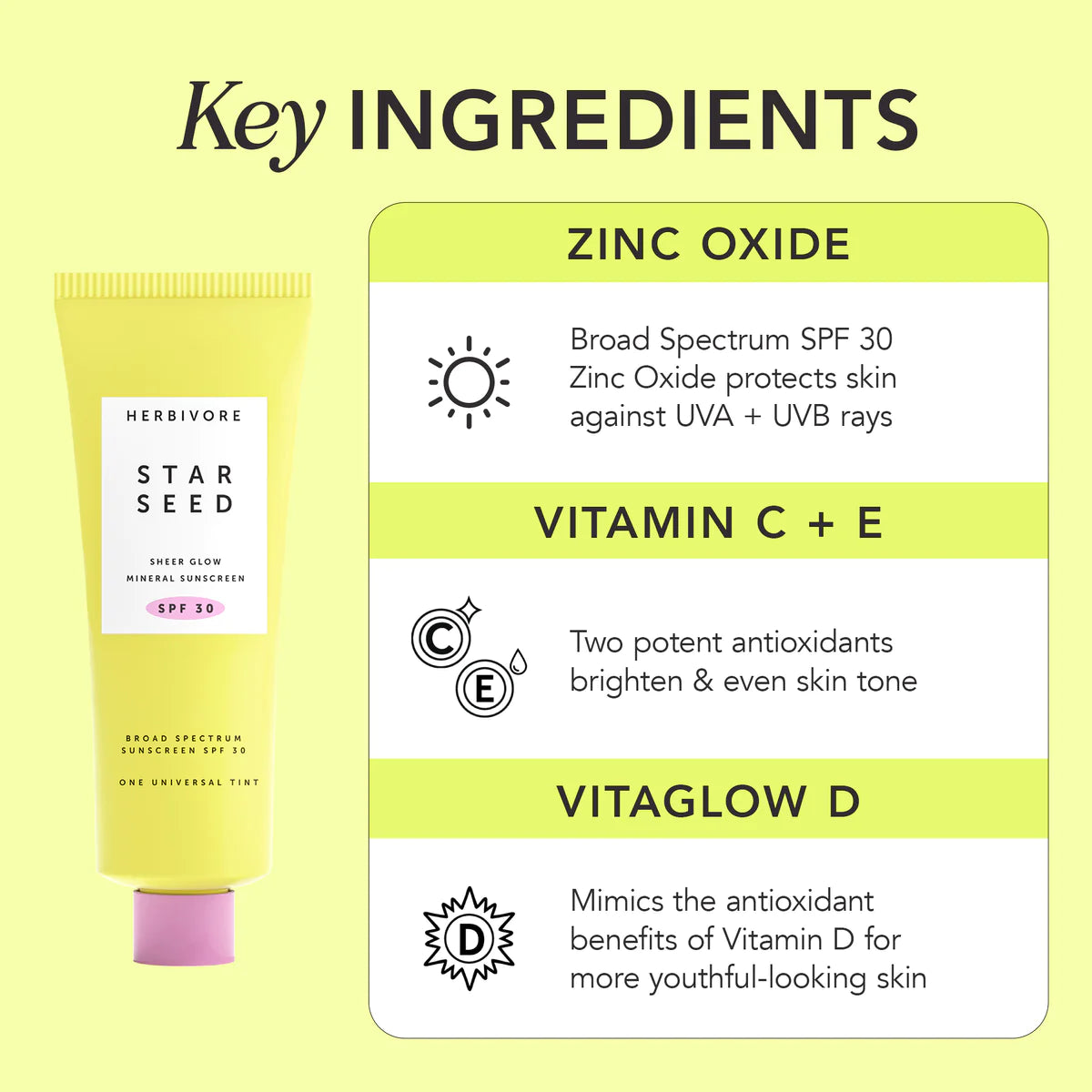 Key INGREDIENTS

HERBIVORE

STAR SEED

SHEER GLOW MINERAL SUNSCREEN

SPF 30

BROAD SPECTRUM SUNSCREEN SPF 30

ONE UNIVERSAL TINT

ZINC OXIDE

Broad Spectrum SPF 30 Zinc Oxide protects skin against UVA + UVB rays

VITAMIN C + E

C

E

Two potent antioxidants brighten & even skin tone

VITAGLOW D

D

Mimics the antioxidant benefits of Vitamin D for more youthful-looking skin