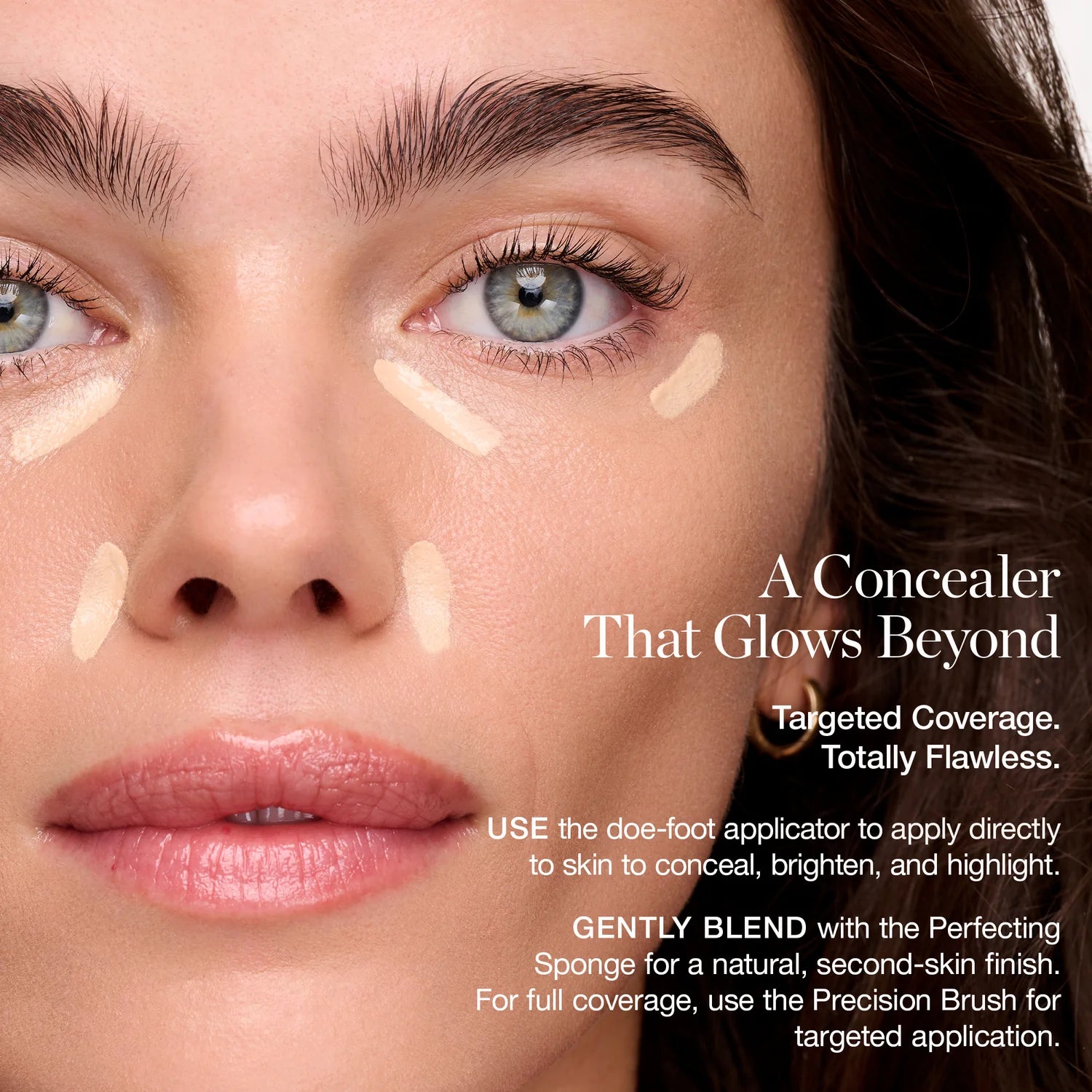 A Concealer That Glows Beyond

Targeted Coverage. Totally Flawless.

USE the doe-foot applicator to apply directly to skin to conceal, brighten, and highlight.

GENTLY BLEND with the Perfecting Sponge for a natural, second-skin finish. For full coverage, use the Precision Brush for targeted application.