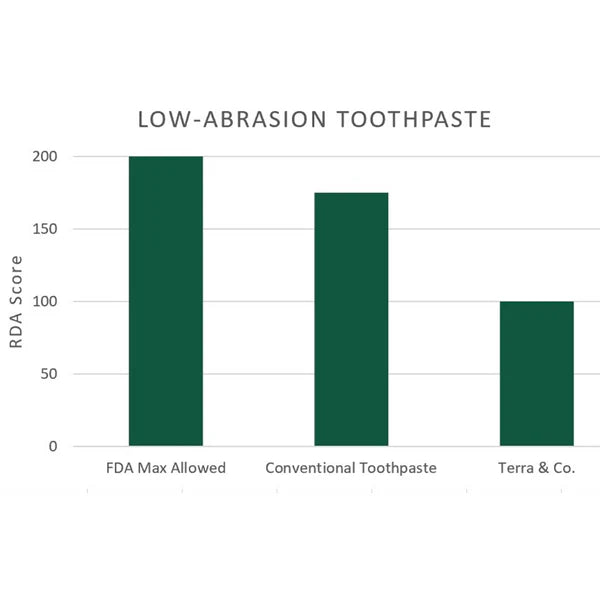 LOW-ABRASION TOOTHPASTE

RDA Score

200
150
100
50
0

FDA Max Allowed
Conventional Toothpaste
Terra & Co.