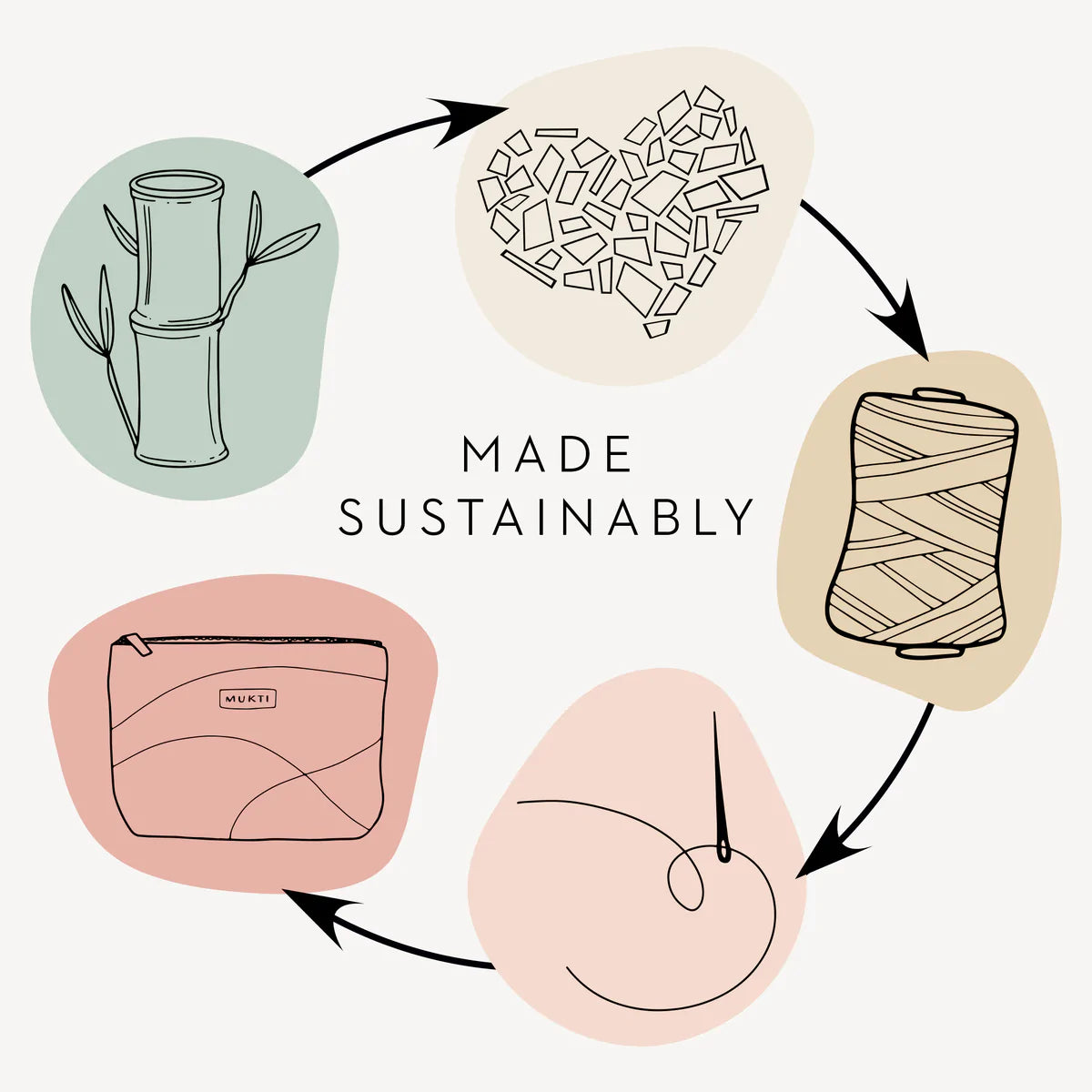 MADE
SUSTAINABLY

MUKTI